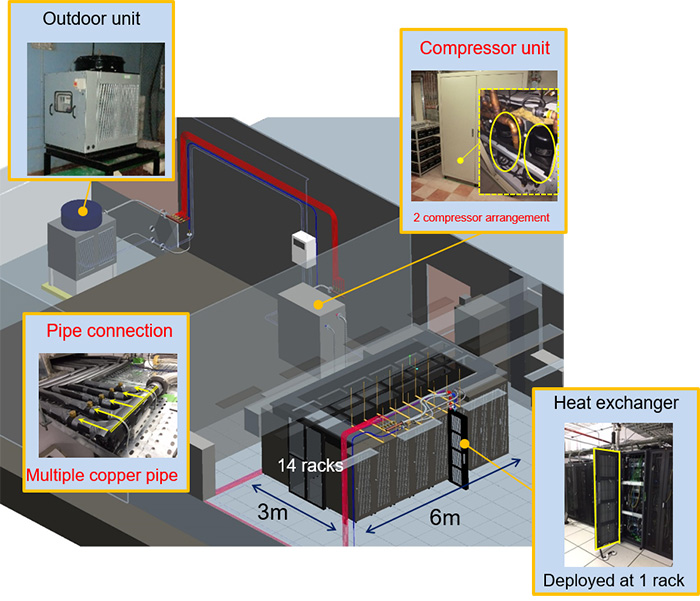 Outdoor unit

Compressor unit

2 compressor arrangement

Pipe connection

Multiple copper pipe

14 racks

3m

6m

Heat exchanger

Deployed at 1 rack