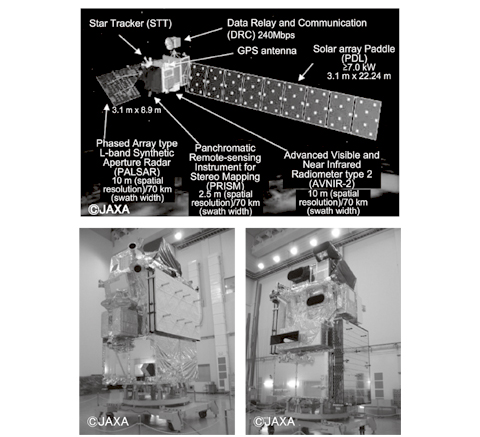 Star Tracker (STT)

Data Relay and Communication (DRC) 240Mbps

GPS antenna

Solar array Paddle (PDL) ≥7.0 kW 3.1 m x 22.24 m

3.1 m x 8.9 m

Phased Array type L-band Synthetic Aperture Radar (PALSAR) 10 m (spatial resolution)/70 km (swath width)

Panchromatic Remote-sensing Instrument for Stereo Mapping (PRISM) 2.5 m (spatial resolution)/70 km (swath width)

Advanced Visible and Near Infrared Radiometer type 2 (AVNIR-2) 10 m (spatial resolution)/70 km (swath width)

©JAXA

©JAXA

©JAXA