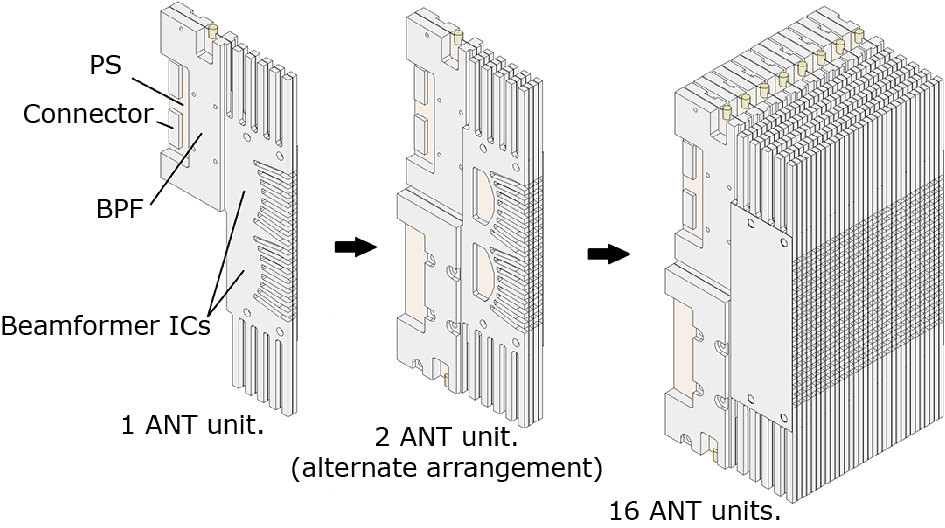 PS
Connector
BPF
Beamformer ICs
1 ANT unit.
2 ANT unit.
(alternate arrangement)
16 ANT units.