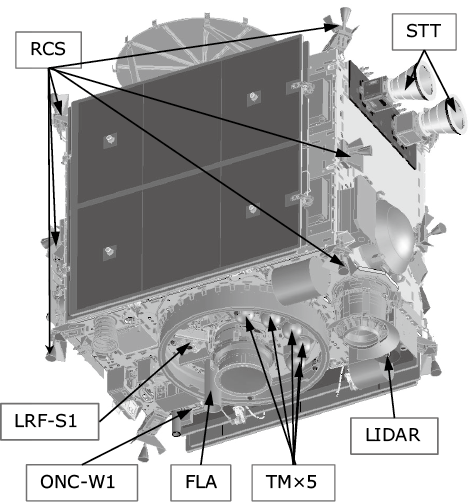 RCS

STT

LRF-S1

LIDAR

ONC-W1

FLA

TM×5