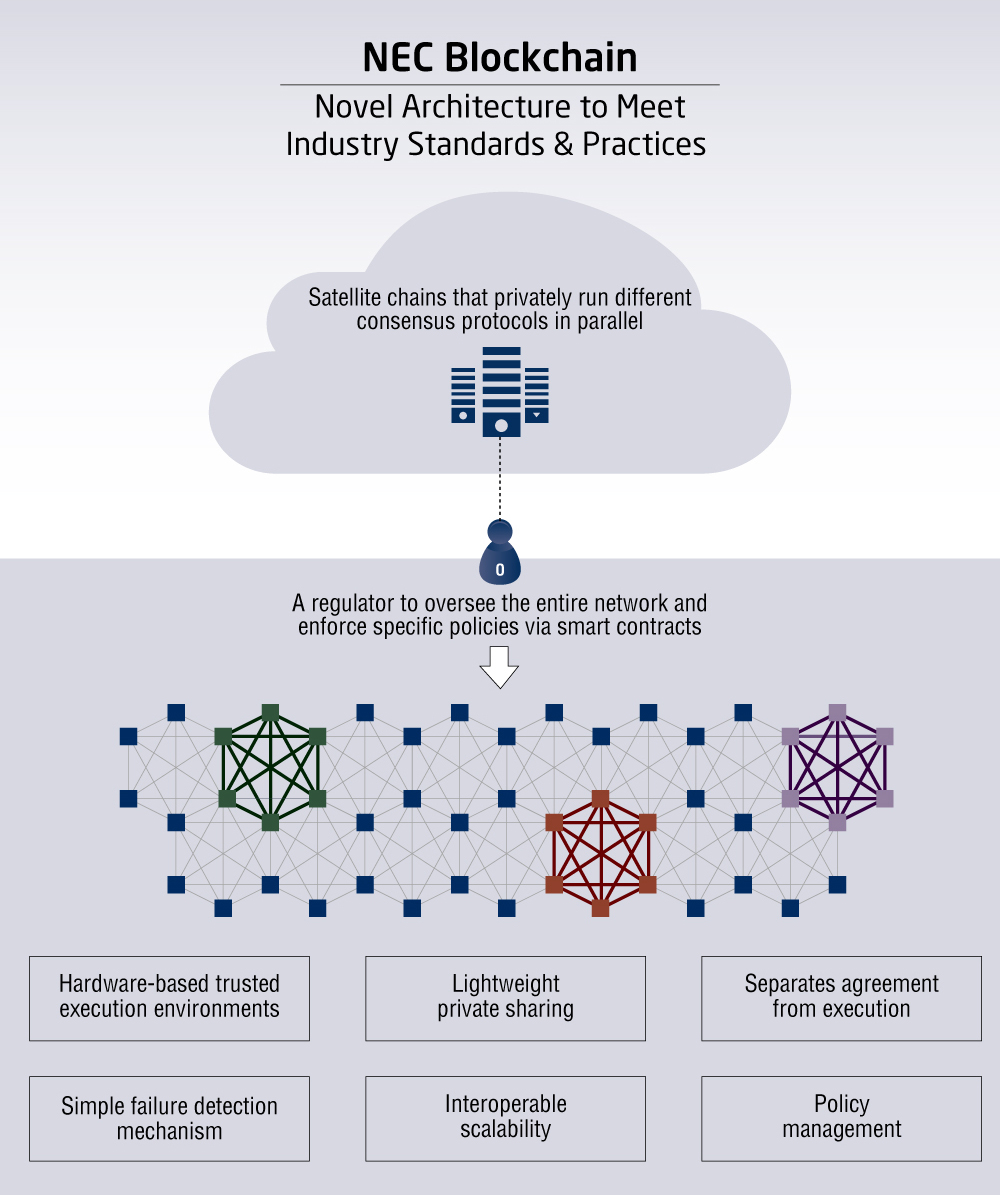 NEC Blockchain

Novel Architecture to Meet Industry Standards & Practices

Satellite chains that privately run different consensus protocols in parallel

0

A regulator to oversee the entire network and enforce specific policies via smart contracts

Hardware-based trusted execution environments

Lightweight private sharing

Separates agreement from execution

Simple failure detection mechanism

Interoperable scalability

Policy management