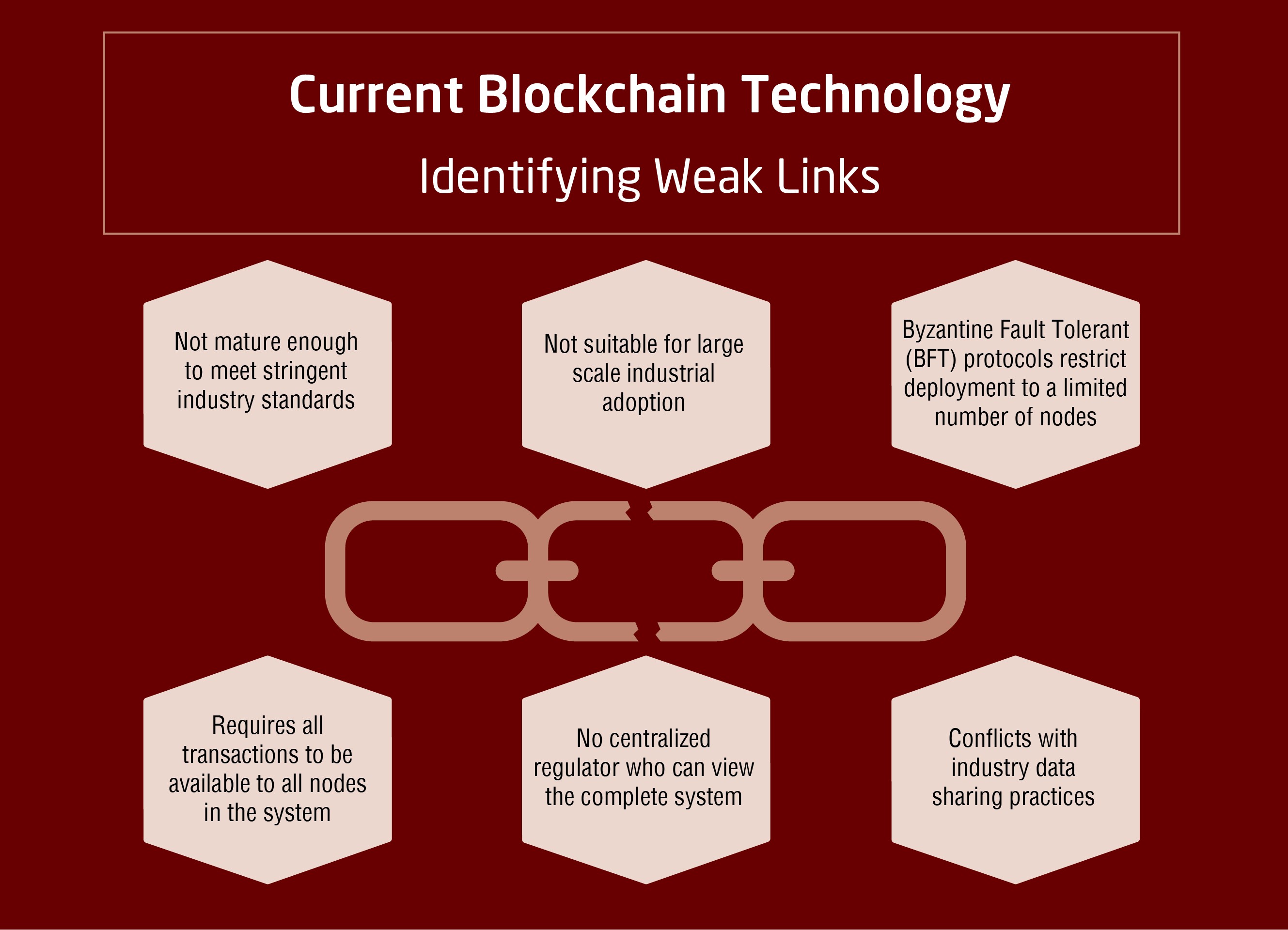 Current Blockchain Technology

Identifying Weak Links

Not mature enough to meet stringent industry standards

Not suitable for large scale industrial adoption

Byzantine Fault Tolerant (BFT) protocols restrict deployment to a limited number of nodes

Requires all transactions to be available to all nodes in the system

No centralized regulator who can view the complete system

Conflicts with industry data sharing practices